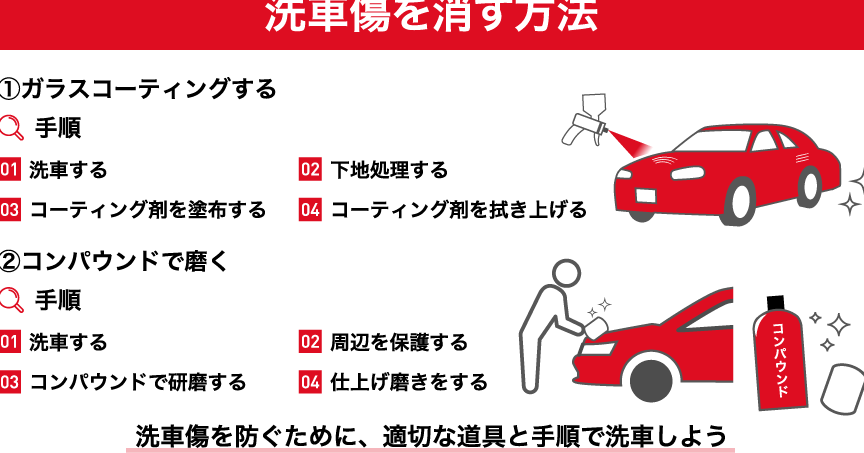 洗車傷を消す方法

①ガラスコーティングする

手順

01 洗車する

02 下地処理する

03 コーティング剤を塗布する

04 コーティング剤を拭き上げる

②コンパウンドで磨く

手順

01 洗車する

02 周辺を保護する

03 コンパウンドで研磨する

04 仕上げ磨きをする

コンパウンド

洗車傷を防ぐために、適切な道具と手順で洗車しよう