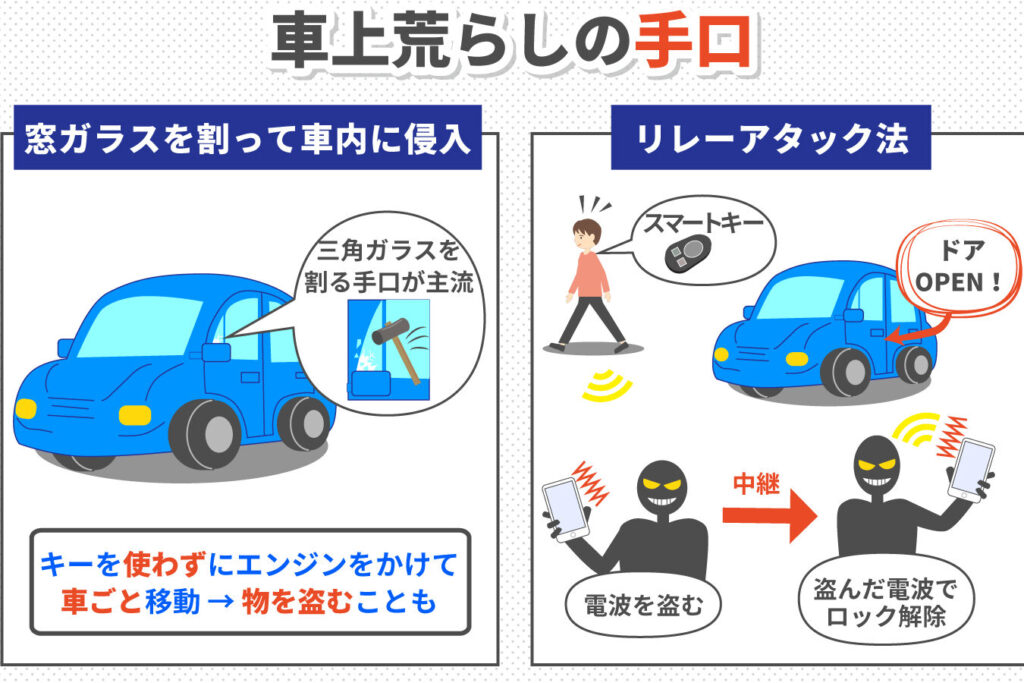 車上荒らしの手口

窓ガラスを割って車内に侵入

三角ガラスを割る手口が主流

キーを使わずにエンジンをかけて車ごと移動 → 物を盗むことも

リレーアタック法

スマートキー

ドア OPEN！

中継

電波を盗む

盗んだ電波でロック解除