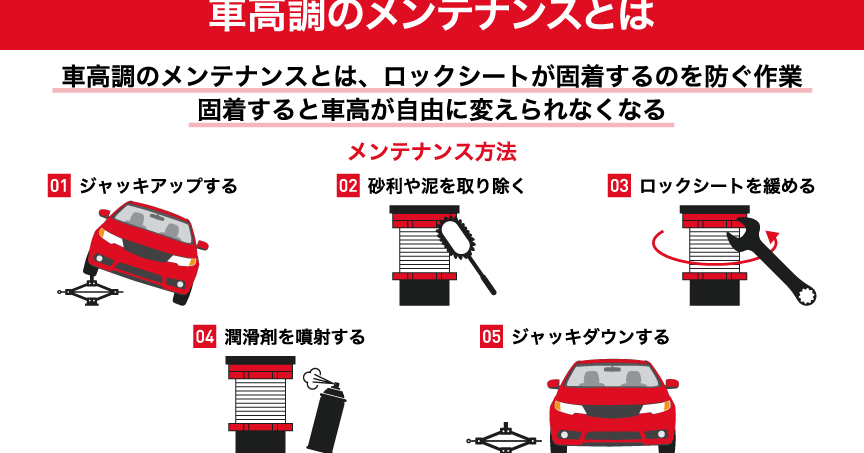 車高調のメンテナンスとは

車高調のメンテナンスとは、ロックシートが固着するのを防ぐ作業
固着すると車高が自由に変えられなくなる

メンテナンス方法

01 ジャッキアップする

02 砂利や泥を取り除く

03 ロックシートを緩める

04 潤滑剤を噴射する

05 ジャッキダウンする