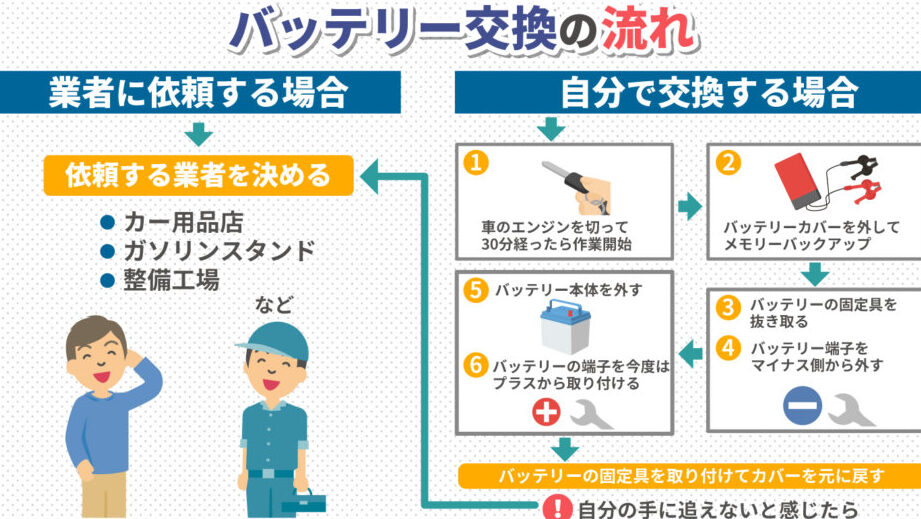 バッテリー交換の流れ

業者に依頼する場合

依頼する業者を決める

● カー用品店
● ガソリンスタンド
● 整備工場

など

自分で交換する場合

1 車のエンジンを切って30分経ったら作業開始

2 バッテリーカバーを外してメモリーバックアップ

3 バッテリーの固定具を抜き取る

4 バッテリー端子をマイナス側から外す

5 バッテリー本体を外す

6 バッテリーの端子を今度はプラスから取り付ける

バッテリーの固定具を取り付けてカバーを元に戻す

! 自分の手に追えないと感じたら