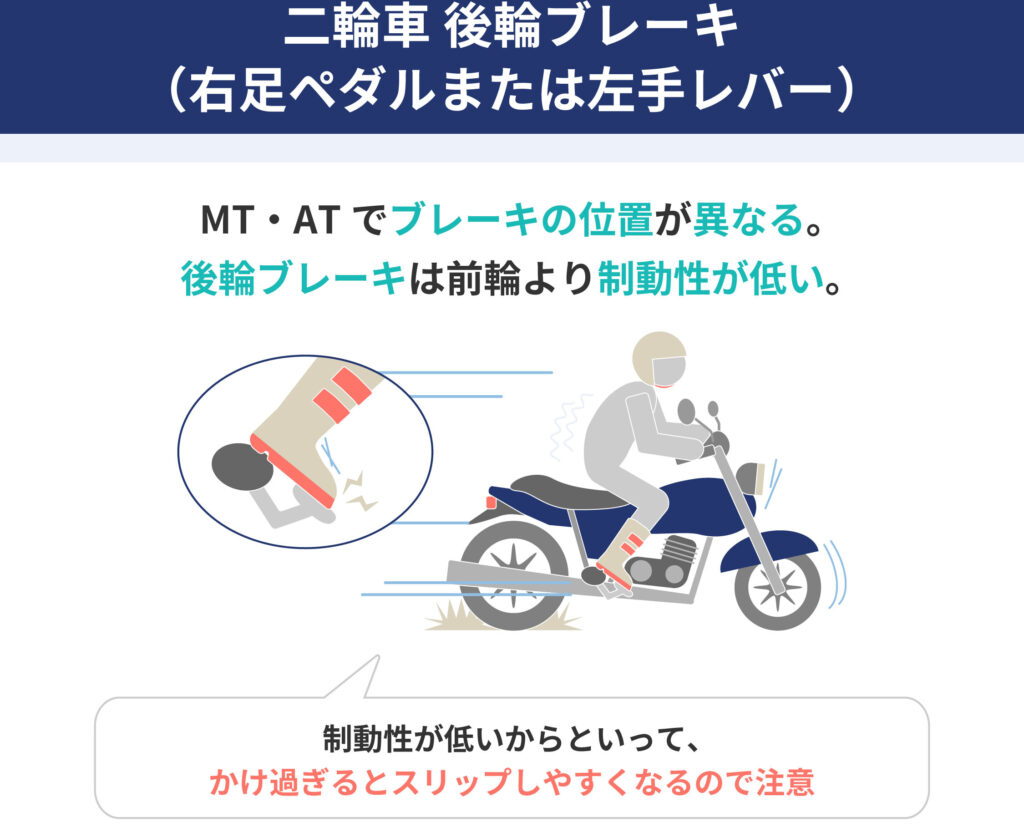 二輪車 後輪ブレーキ
（右足ペダルまたは左手レバー）

MT・AT でブレーキの位置が異なる。
後輪ブレーキは前輪より制動性が低い。

制動性が低いからといって、
かけ過ぎるとスリップしやすくなるので注意