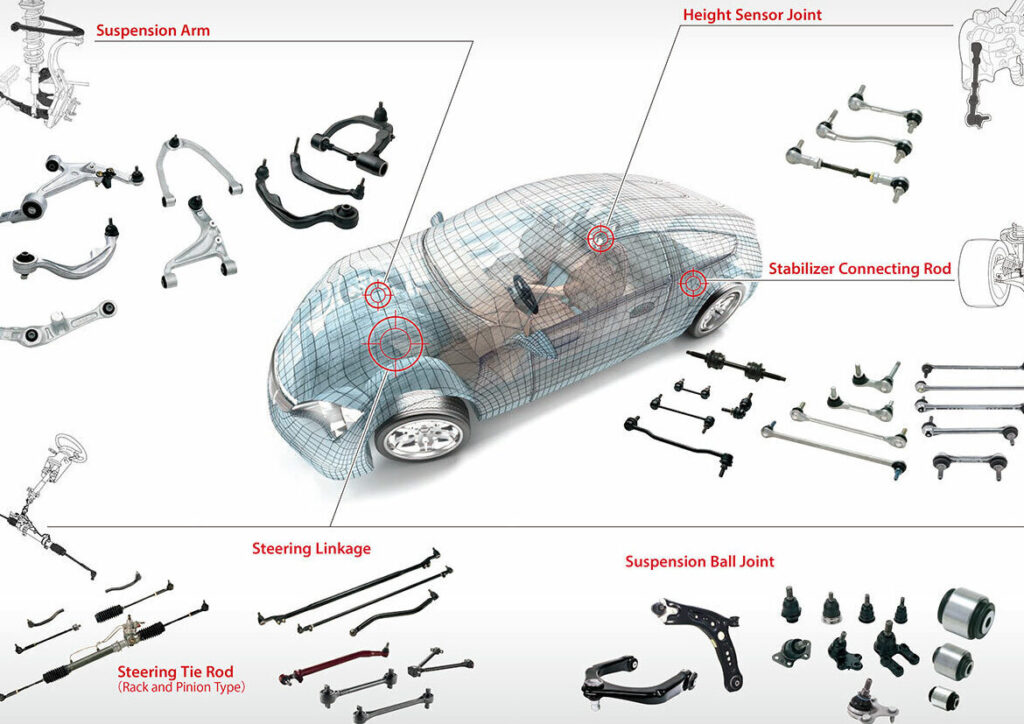 Suspension Arm

Height Sensor Joint

Stabilizer Connecting Rod

Steering Linkage

Suspension Ball Joint

Steering Tie Rod
(Rack and Pinion Type)