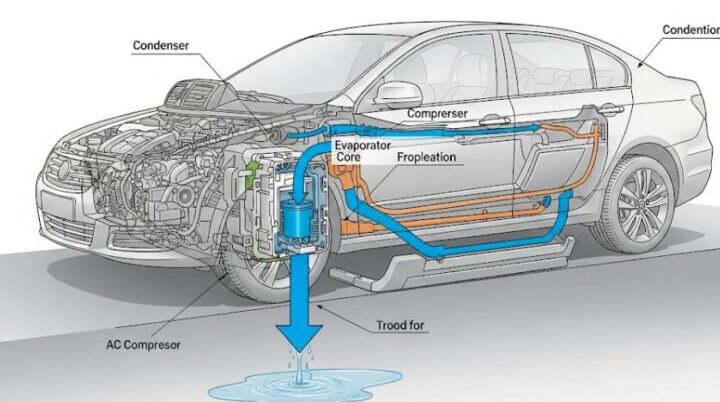 Condenser

Condention

Comprerser

Evaporator Core

Fropleation

Trood for

AC Compresor