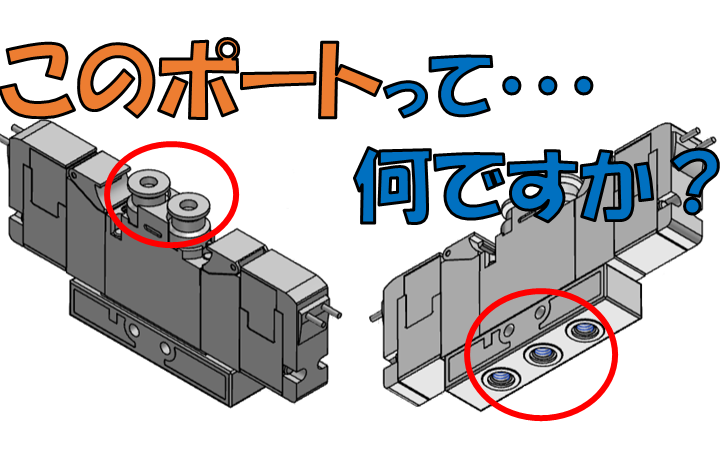 このポートって・・・

何ですか？